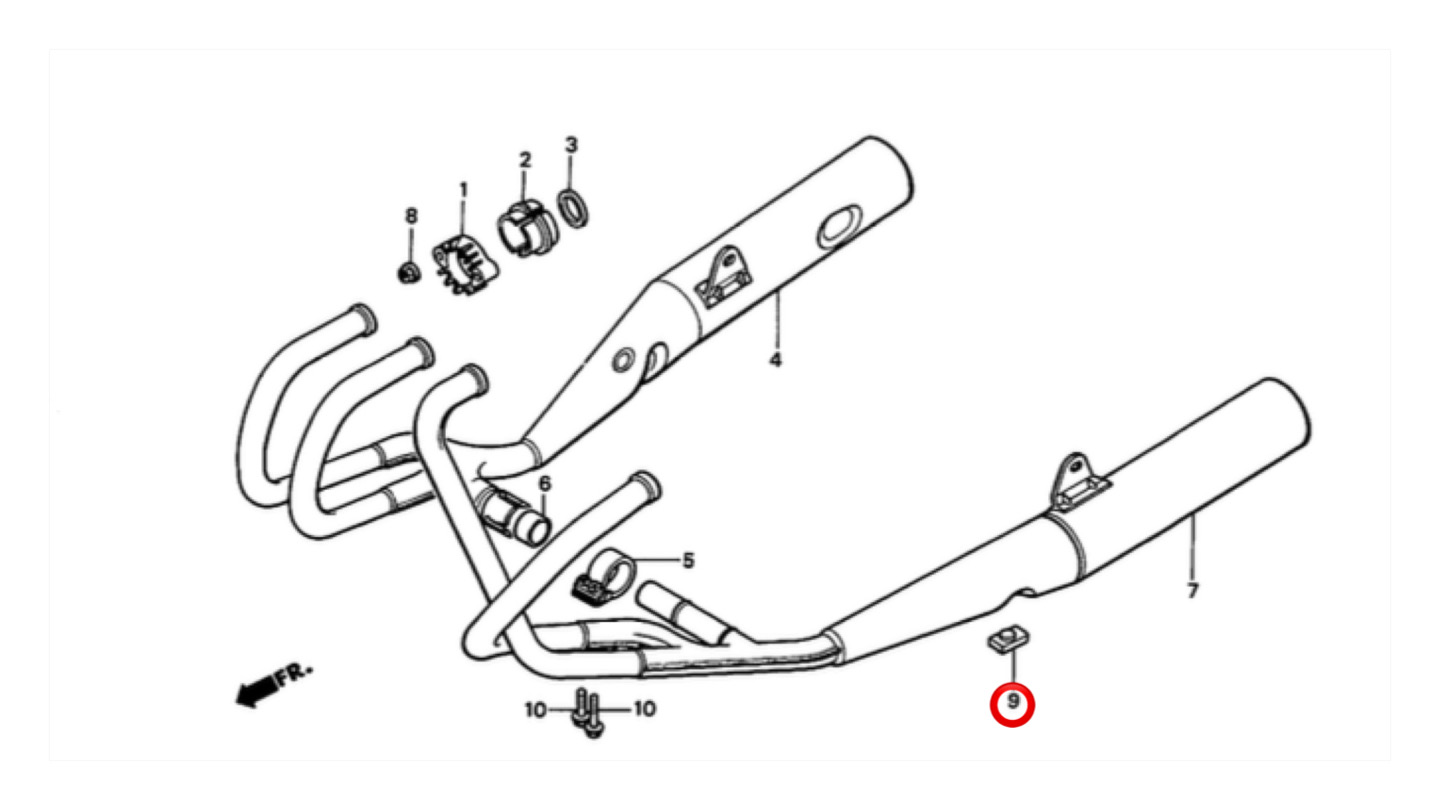 8
1
2
3
4
6
5
7
FR.
10
10
9